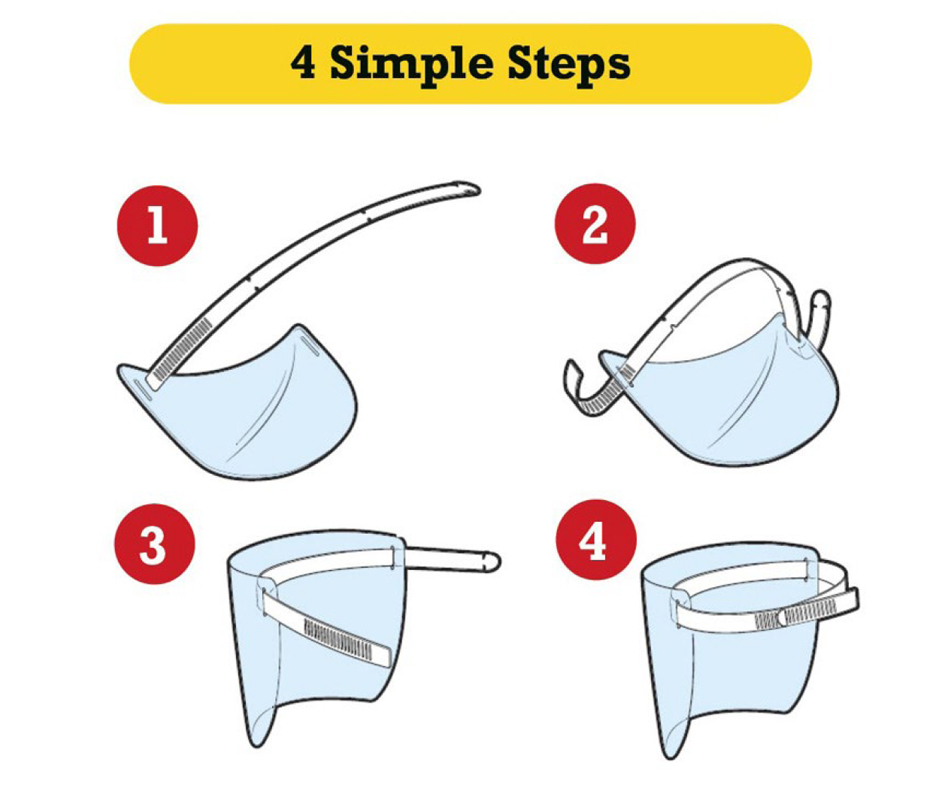 4 Simple Steps

1

2

3

4